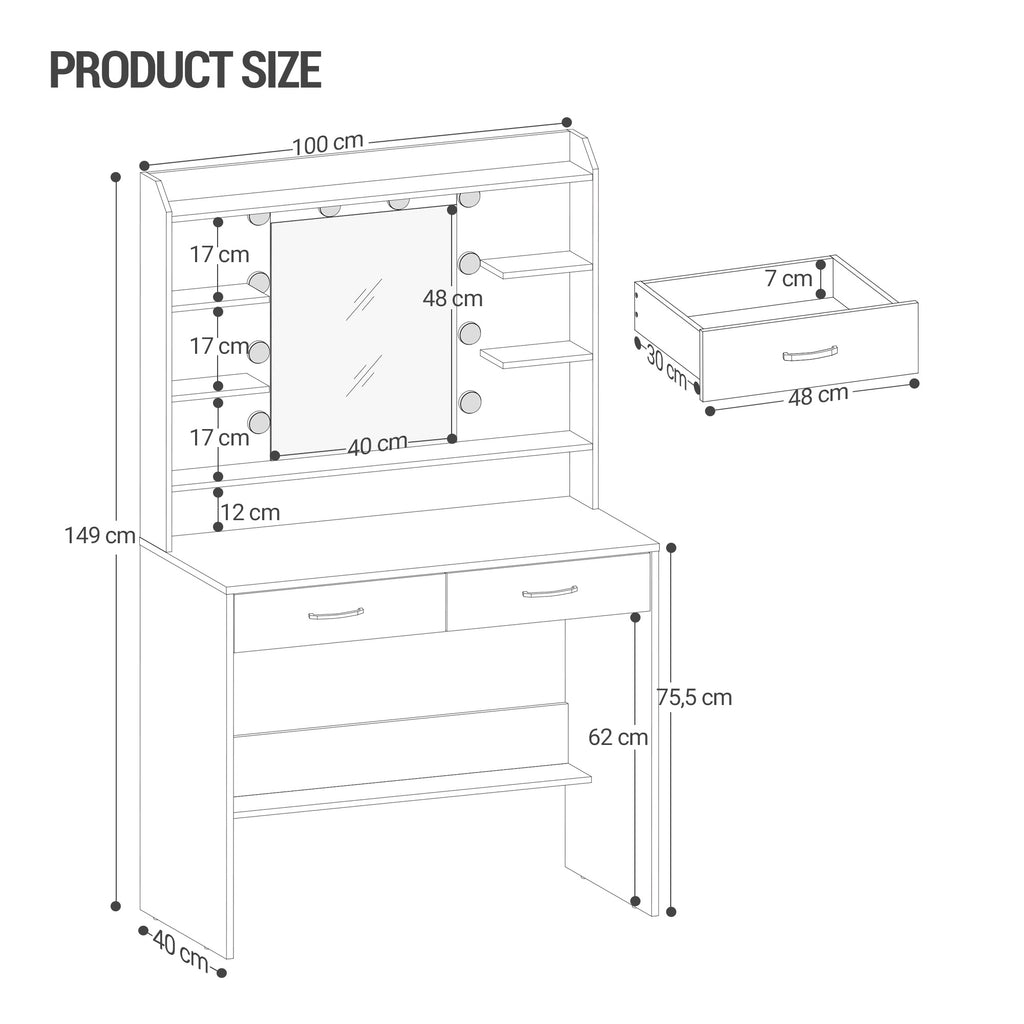 PRODUCT SIZE

100 cm

17 cm

17 cm

17 cm

48 cm

40 cm

12 cm

149 cm

7 cm

30 cm

48 cm

75,5 cm

62 cm

40 cm