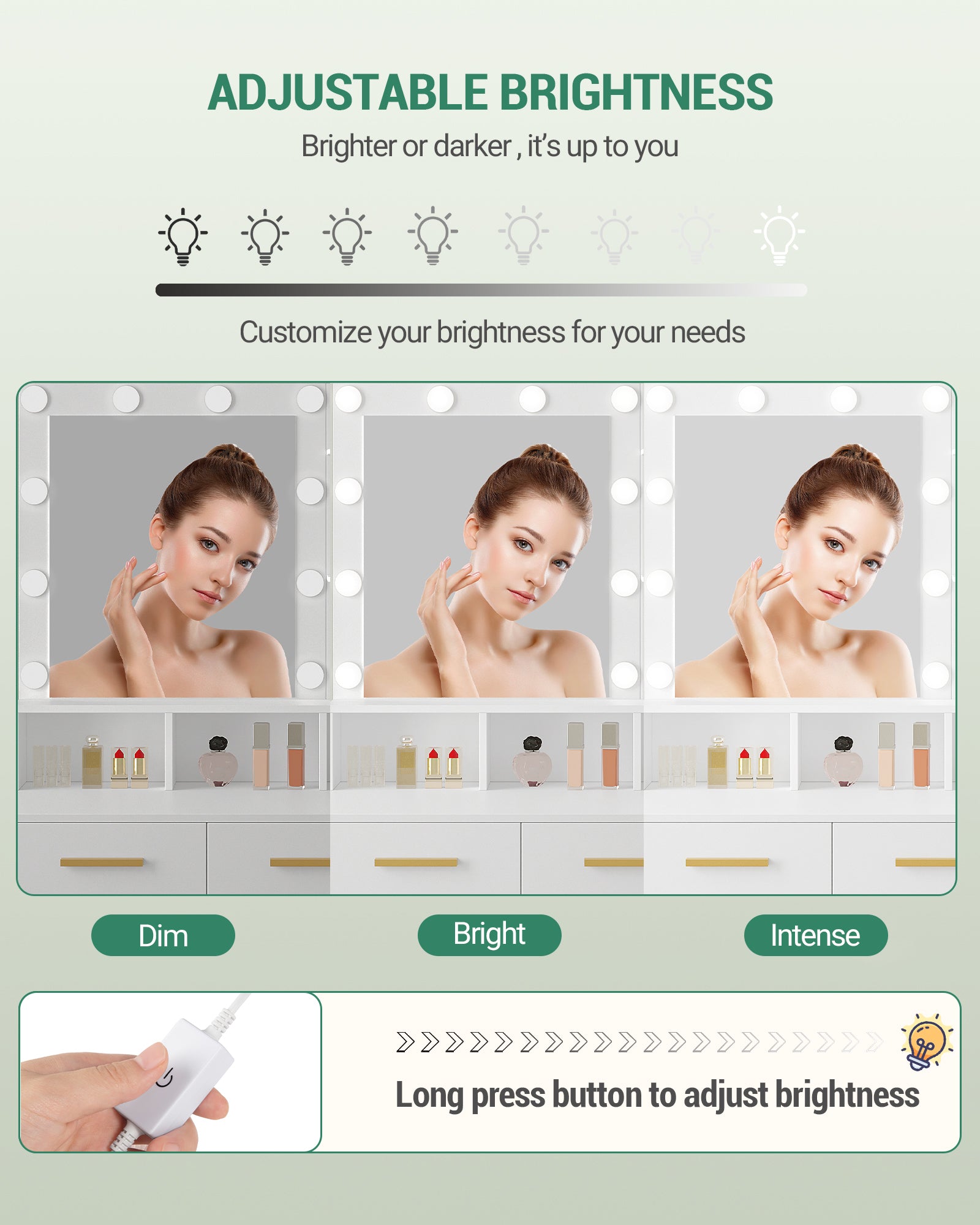 ADJUSTABLE BRIGHTNESS

Brighter or darker , it's up to you

Customize your brightness for your needs

Dim

Bright

Intense

Long press button to adjust brightness