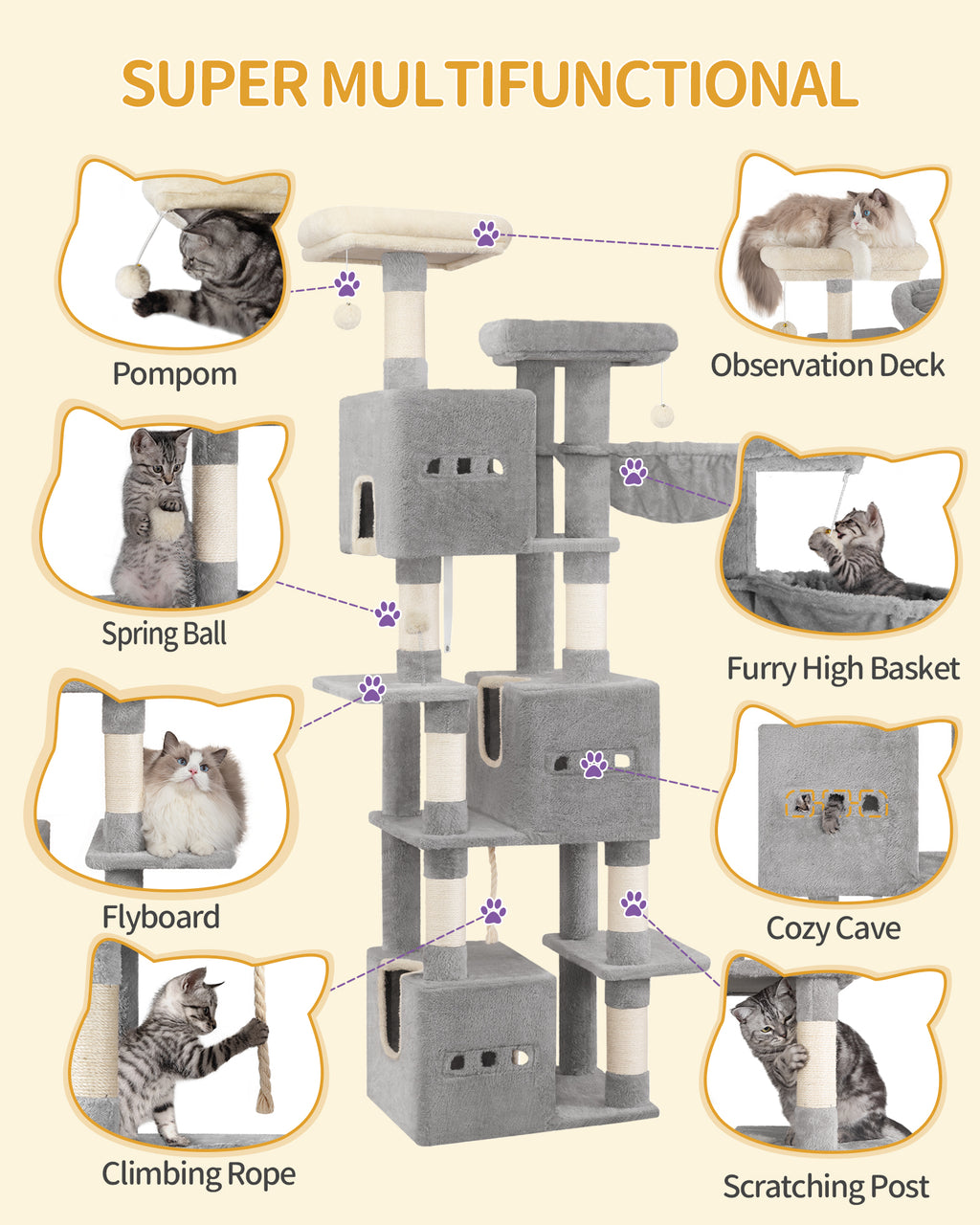 SUPER MULTIFUNCTIONAL

Pompom

Spring Ball

Flyboard

Climbing Rope

Observation Deck

Furry High Basket

Cozy Cave

Scratching Post