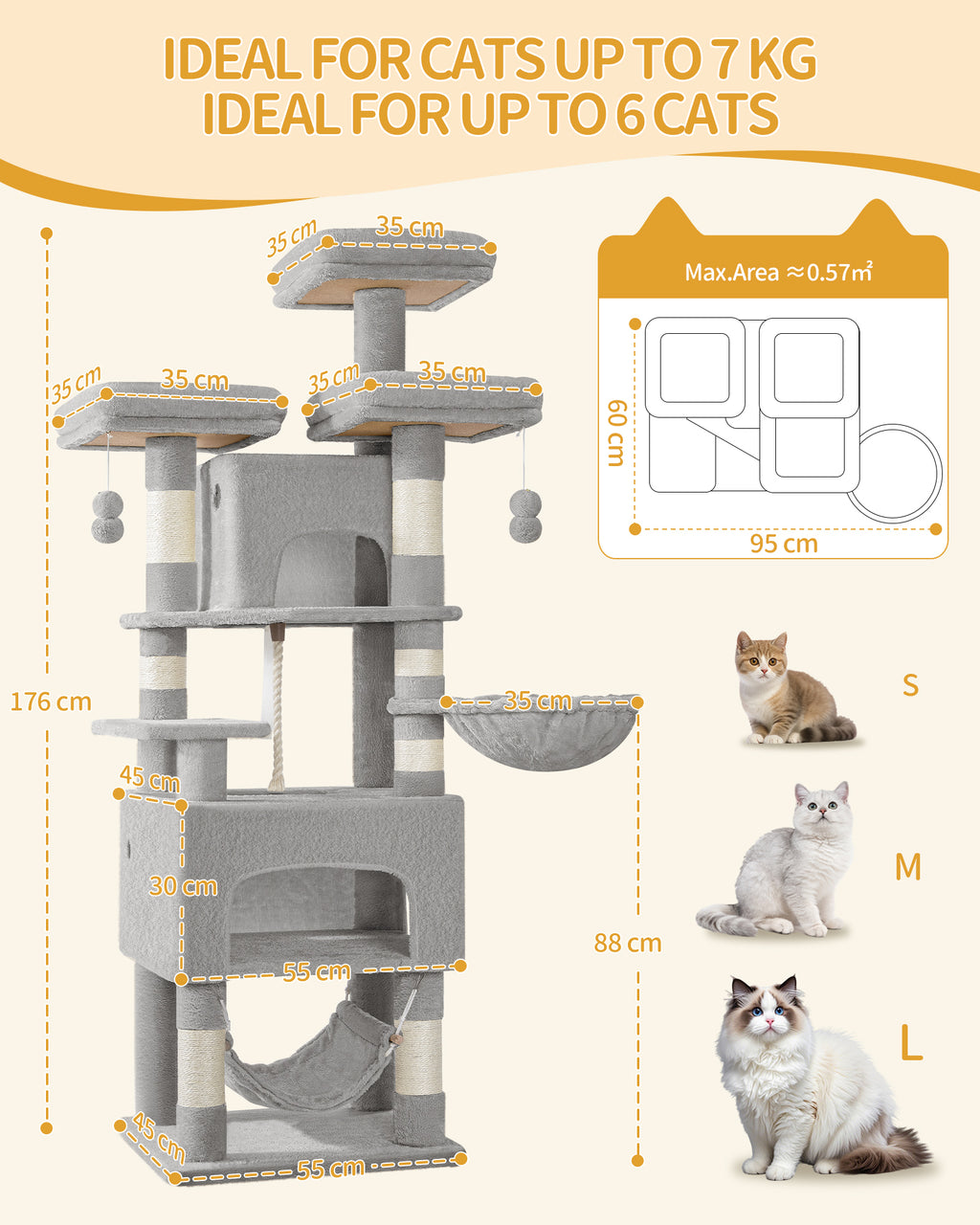 IDEAL FOR CATS UP TO 7 KG
IDEAL FOR UP TO 6 CATS

35 cm
35 cm
35 cm
35 cm
35 cm
35 cm
176 cm
35 cm
45 cm
30 cm
55 cm
88 cm
45 cm
55 cm

Max.Area ≈0.57m²
60 cm
95 cm

S
M
L