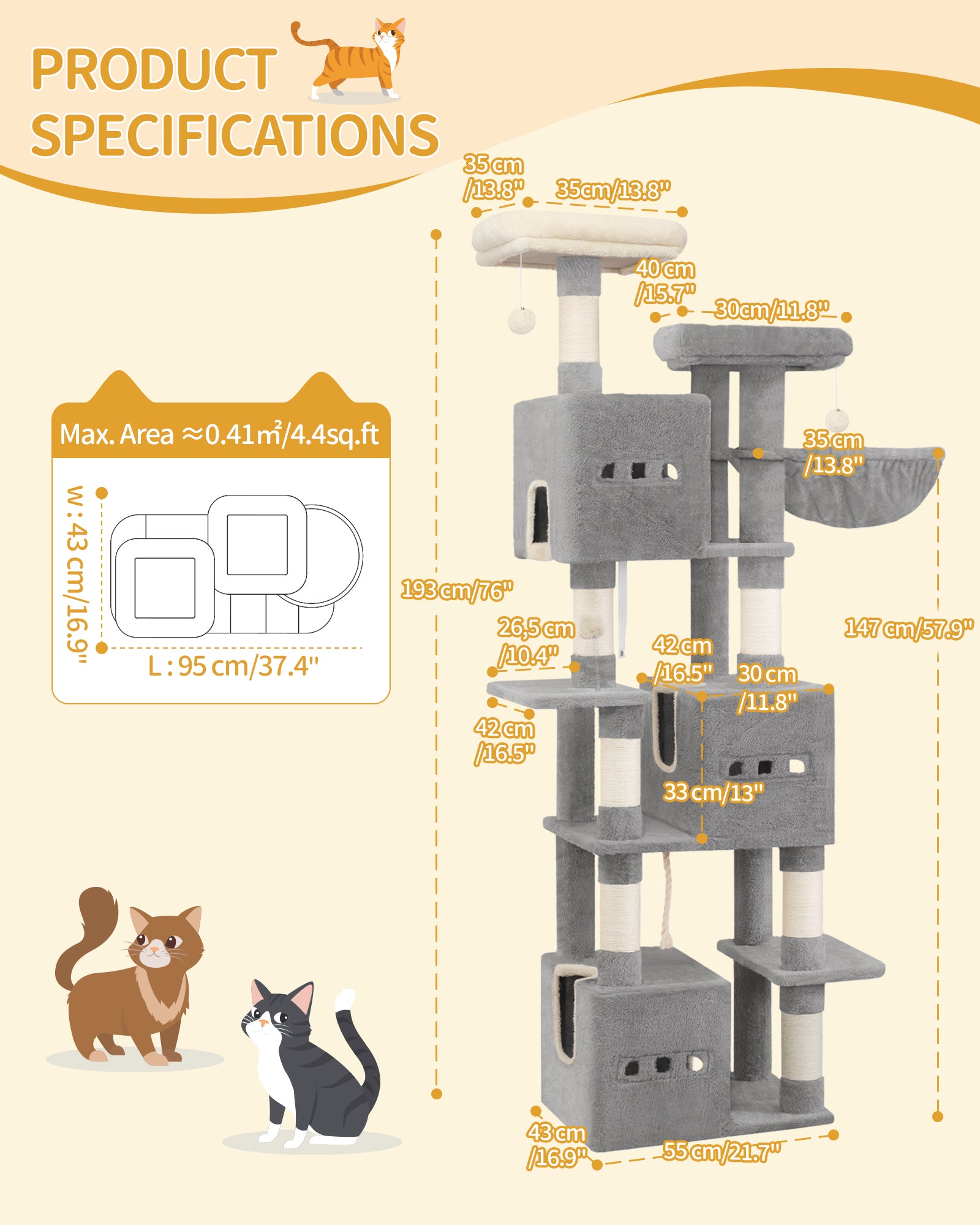 PRODUCT SPECIFICATIONS

Max. Area ≈0.41㎡/4.4sq.ft

W : 43 cm/16.9"

L : 95 cm/37.4"

35 cm /13.8"

35cm/13.8"

40 cm /15.7"

30cm/11.8"

35 cm /13.8"

193 cm/76"

147 cm/57.9"

26,5 cm /10.4"

42 cm /16.5"

30 cm /11.8"

42 cm /16.5"

33 cm/13"

43 cm /16.9"

55 cm/21.7"