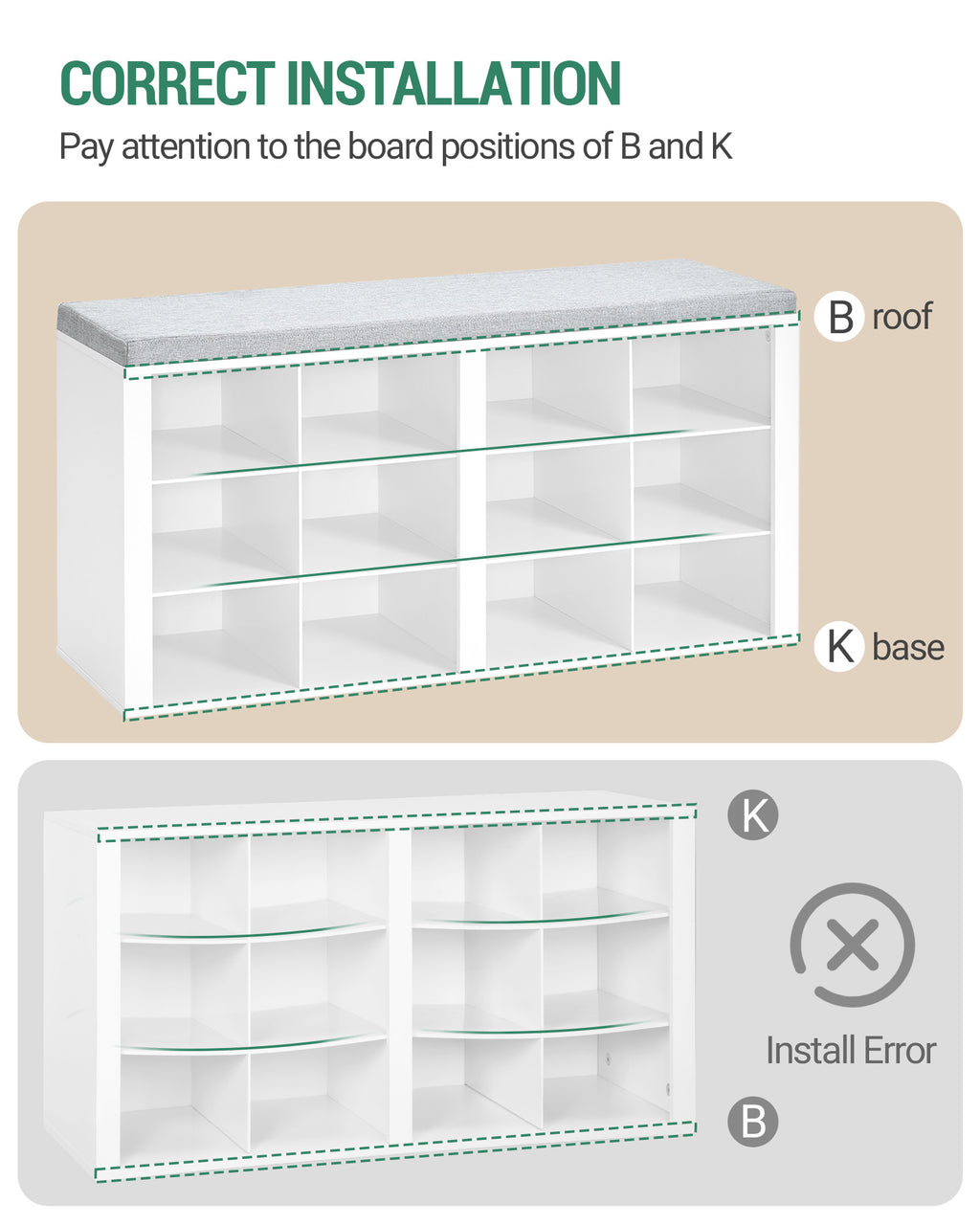 CORRECT INSTALLATION

Pay attention to the board positions of B and K

B roof

K base

K

Install Error

B