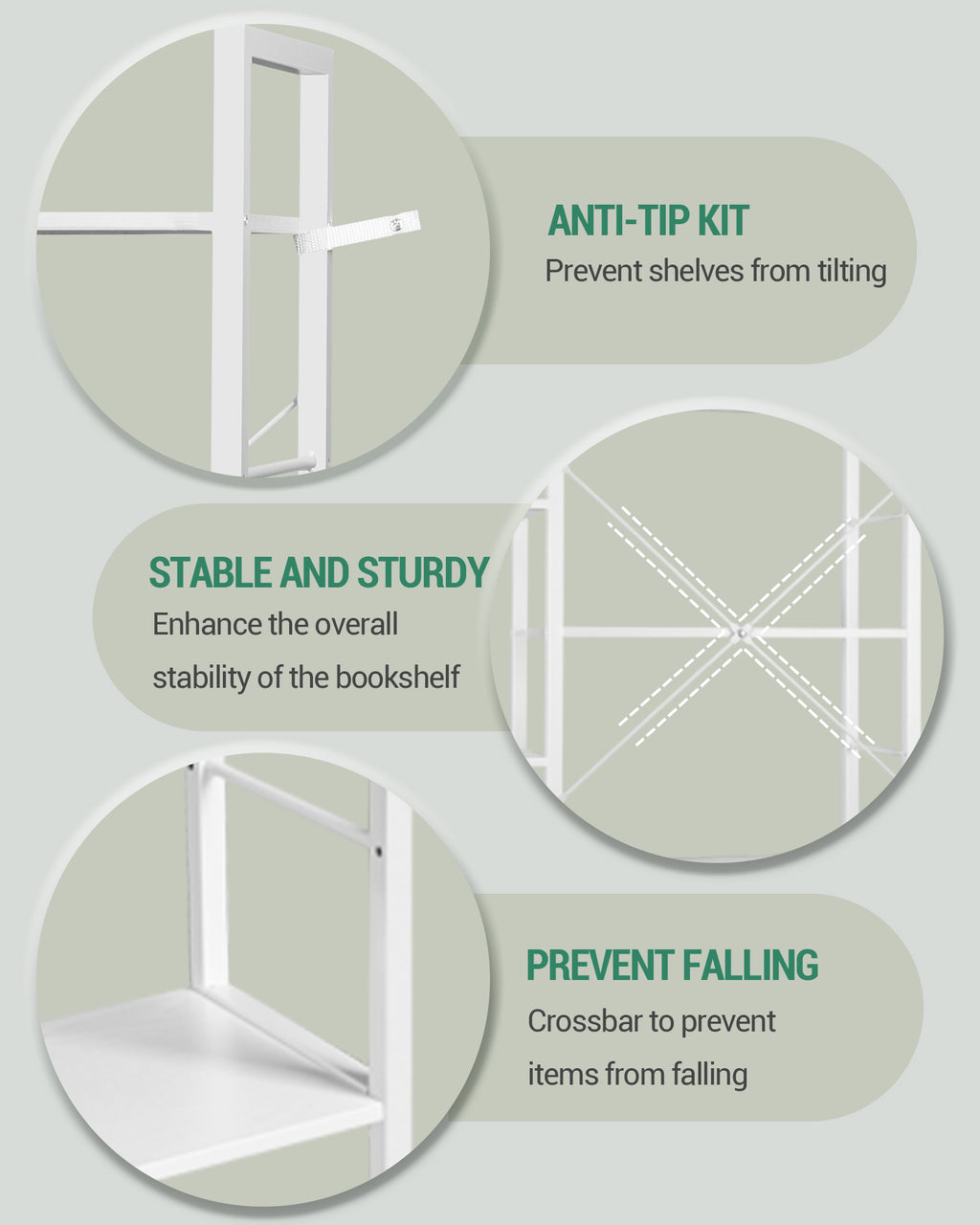 ANTI-TIP KIT
Prevent shelves from tilting

STABLE AND STURDY
Enhance the overall stability of the bookshelf

PREVENT FALLING
Crossbar to prevent items from falling