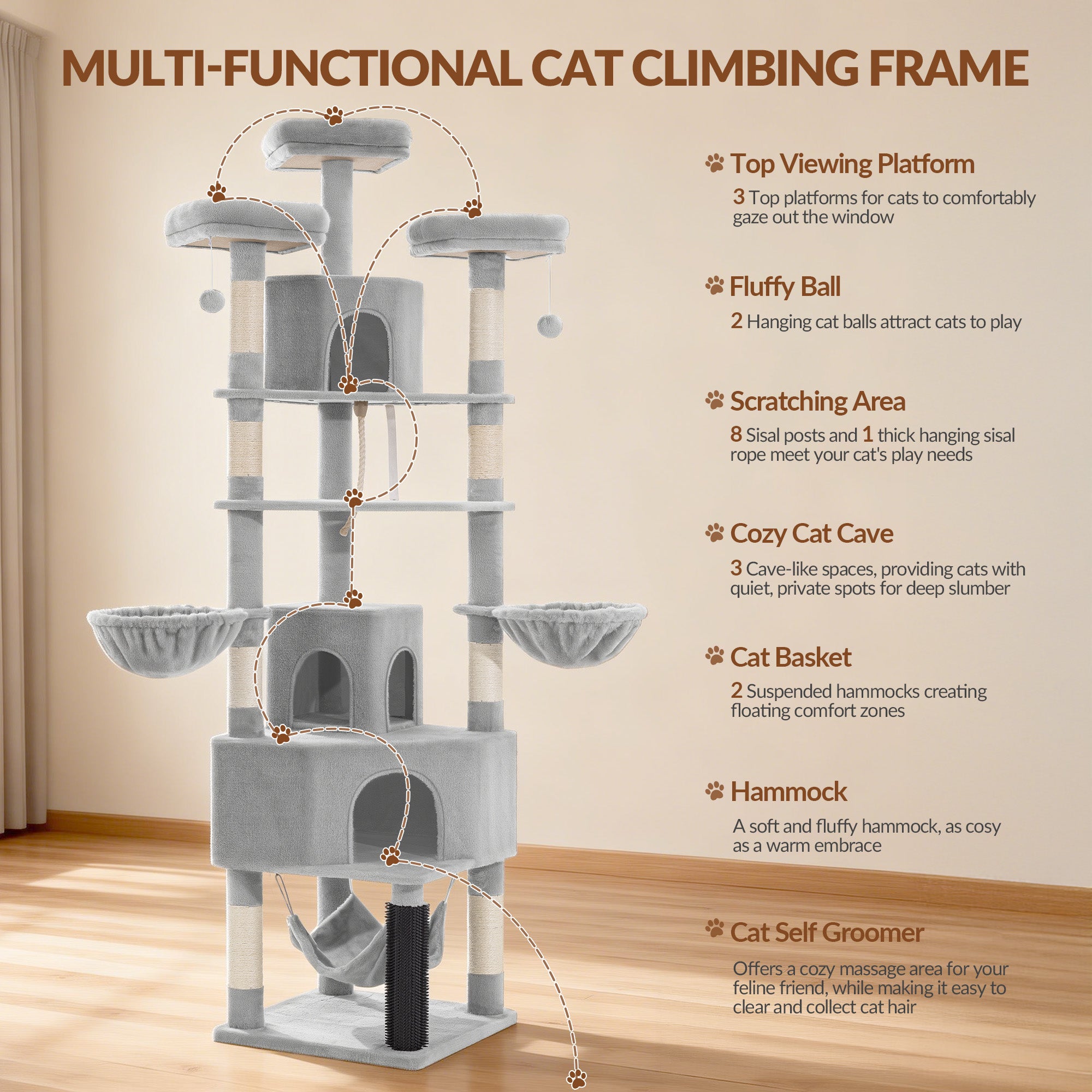 MULTI-FUNCTIONAL CAT CLIMBING FRAME

Top Viewing Platform

3 Top platforms for cats to comfortably gaze out the window

Fluffy Ball

2 Hanging cat balls attract cats to play

Scratching Area

8 Sisal posts and 1 thick hanging sisal rope meet your cat's play needs

Cozy Cat Cave

3 Cave-like spaces, providing cats with quiet, private spots for deep slumber

Cat Basket

2 Suspended hammocks creating floating comfort zones

Hammock

A soft and fluffy hammock, as cosy as a warm embrace

Cat Self Groomer

Offers a cozy massage area for your feline friend, while making it easy to clear and collect cat hair