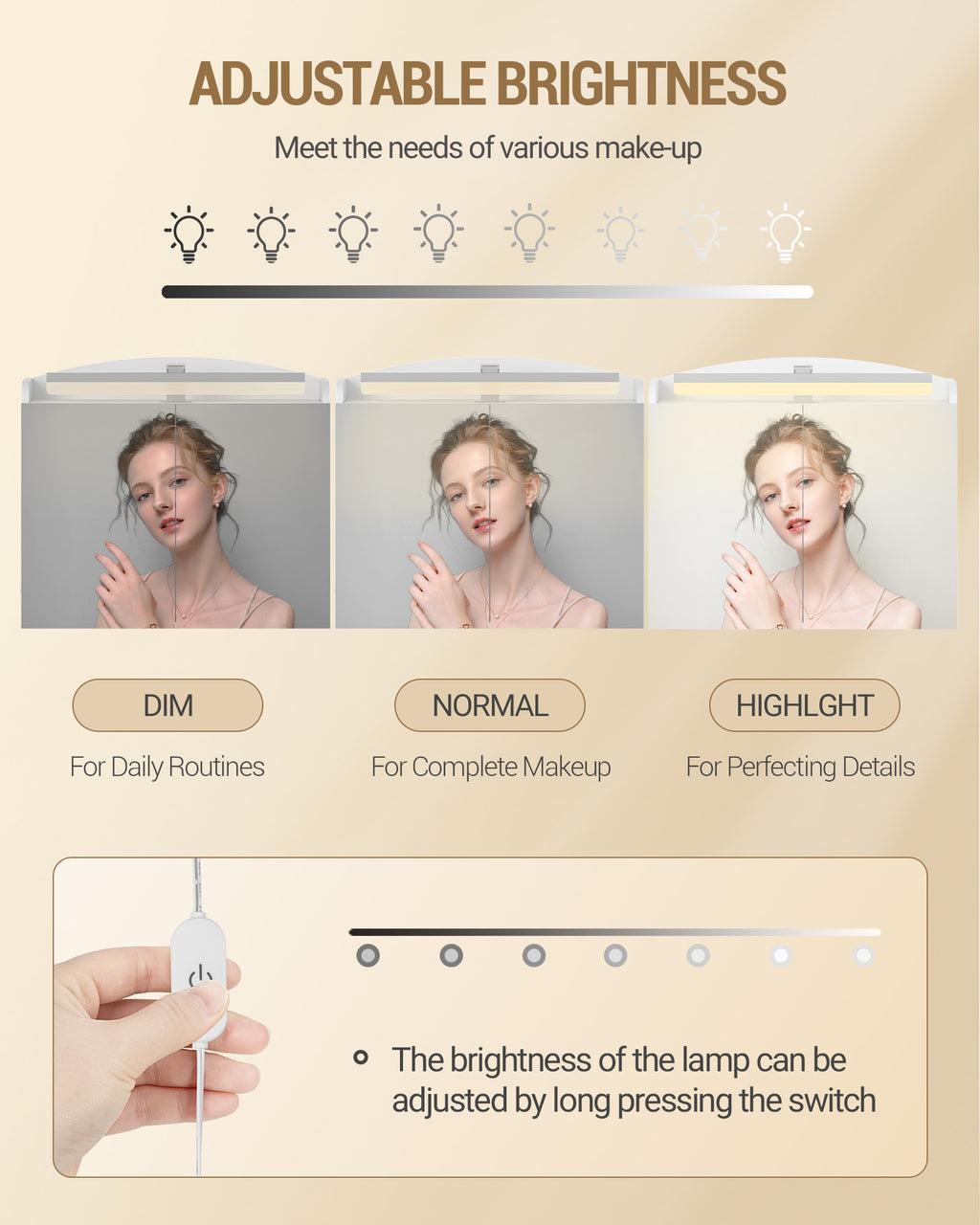 ADJUSTABLE BRIGHTNESS

Meet the needs of various make-up

DIM

For Daily Routines

NORMAL

For Complete Makeup

HIGHLGHT

For Perfecting Details

The brightness of the lamp can be adjusted by long pressing the switch