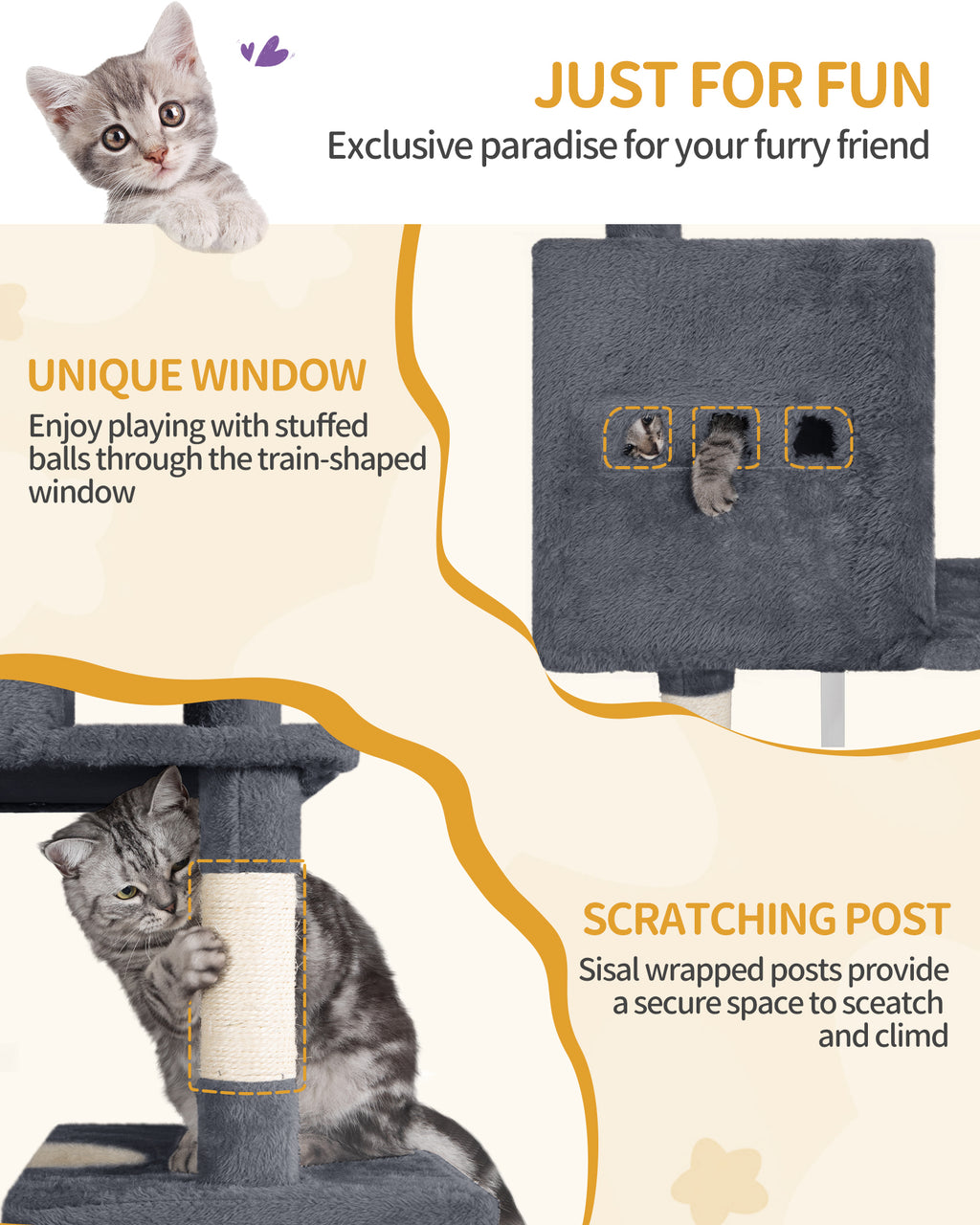 JUST FOR FUN
Exclusive paradise for your furry friend

UNIQUE WINDOW
Enjoy playing with stuffed balls through the train-shaped window

SCRATCHING POST
Sisal wrapped posts provide a secure space to sceatch and climd