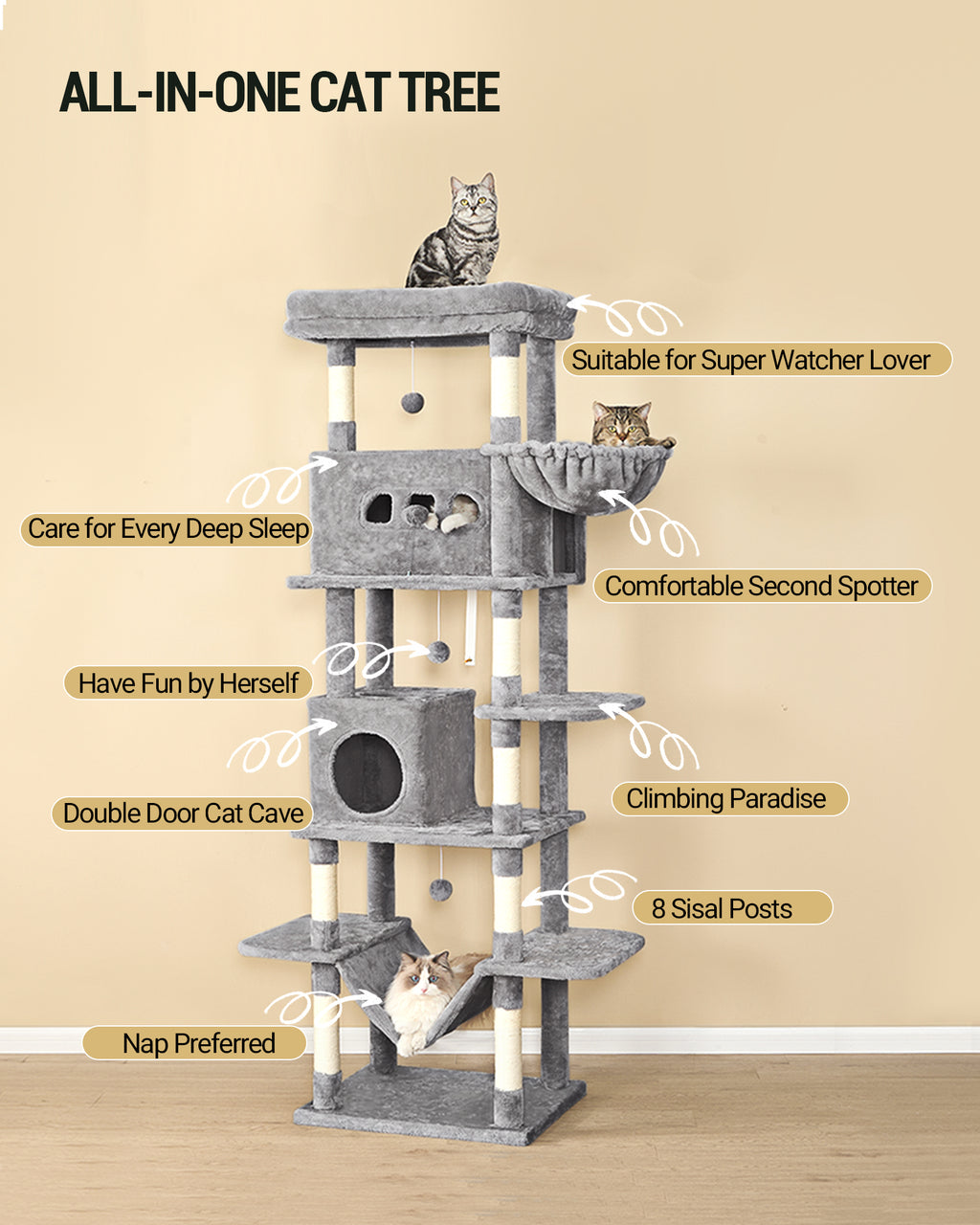 ALL-IN-ONE CAT TREE

Suitable for Super Watcher Lover

Care for Every Deep Sleep

Comfortable Second Spotter

Have Fun by Herself

Climbing Paradise

Double Door Cat Cave

8 Sisal Posts

Nap Preferred